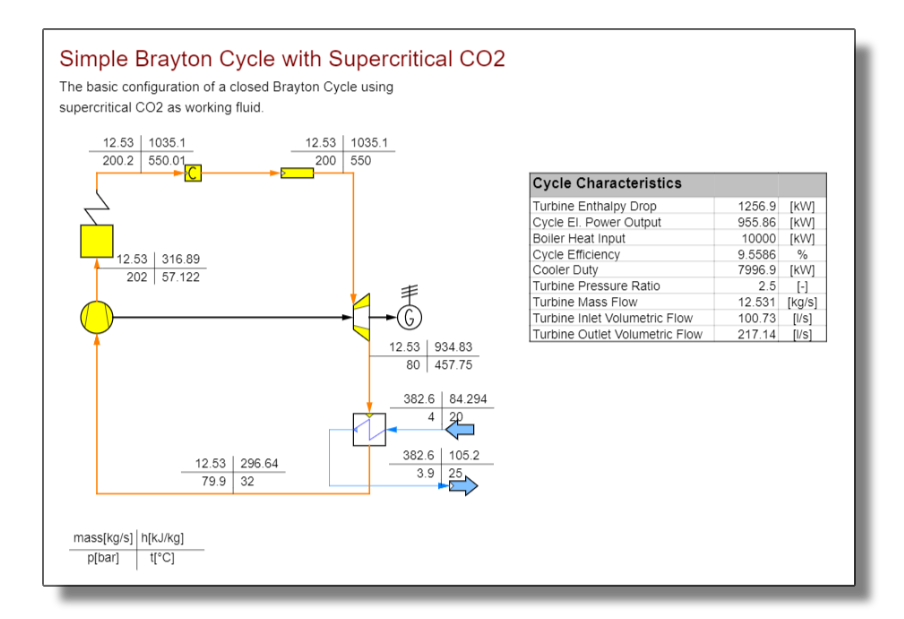 Simple Brayton Cycle with Supercritical CO2

The basic configuration of a closed Brayton Cycle using supercritical CO2 as working fluid.

| 12.53 | 1035.1 |
|---|---|
| 200.2 | 550.01 |

C

| 12.53 | 1035.1 |
|---|---|
| 200 | 550 |

| 12.53 | 316.89 |
|---|---|
| 202 | 57.122 |

G

| 12.53 | 934.83 |
|---|---|
| 80 | 457.75 |

| 382.6 | 84.294 |
|---|---|
| 4 | 20 |

| 382.6 | 105.2 |
|---|---|
| 3.9 | 25 |

| 12.53 | 296.64 |
|---|---|
| 79.9 | 32 |

| mass[kg/s] | h[kJ/kg] |
|---|---|
| p[bar] | t[°C] |

| Cycle Characteristics | | |
|---|---|---|
| Turbine Enthalpy Drop | 1256.9 | [kW] |
| Cycle El. Power Output | 955.86 | [kW] |
| Boiler Heat Input | 10000 | [kW] |
| Cycle Efficiency | 9.5586 | % |
| Cooler Duty | 7996.9 | [kW] |
| Turbine Pressure Ratio | 2.5 | [-] |
| Turbine Mass Flow | 12.531 | [kg/s] |
| Turbine Inlet Volumetric Flow | 100.73 | [l/s] |
| Turbine Outlet Volumetric Flow | 217.14 | [l/s] |